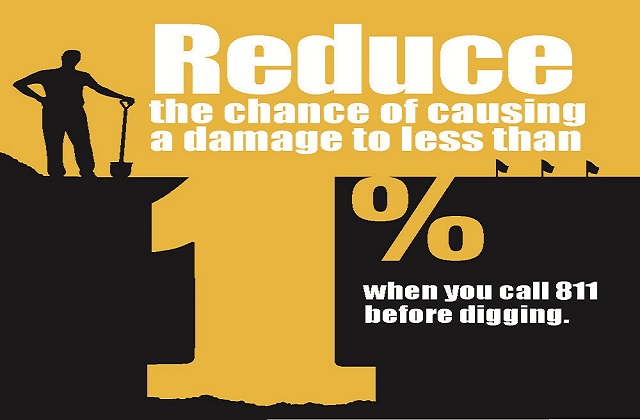 Reduce the chance of causing a damage to less than 1%

when you call 811 before digging.